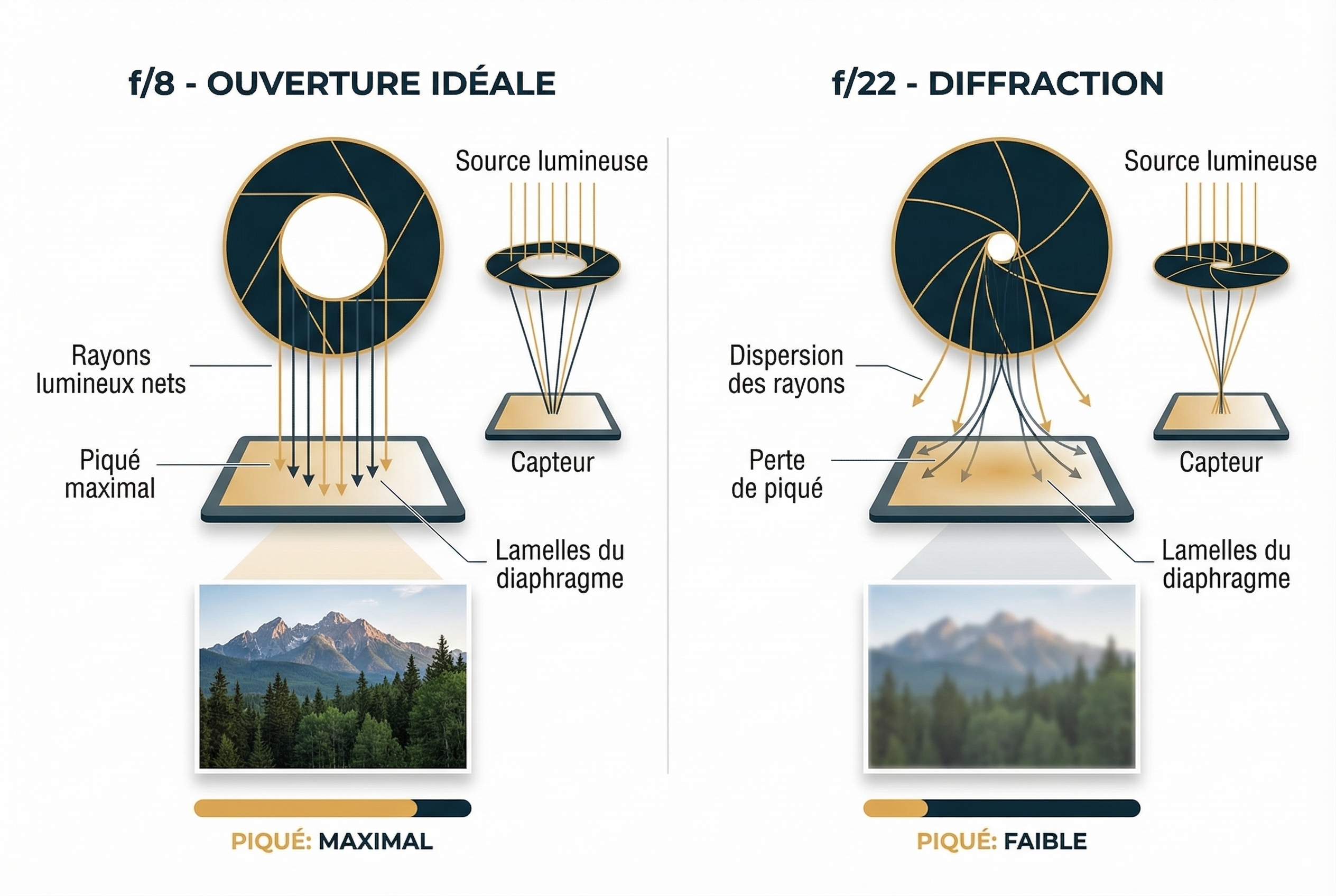 f/8 - OUVERTURE IDÉALE

Source lumineuse

Rayons lumineux nets

Piqué maximal

Capteur

Lamelles du diaphragme

PIQUÉ: MAXIMAL

f/22 - DIFFRACTION

Source lumineuse

Dispersion des rayons

Perte de piqué

Capteur

Lamelles du diaphragme

PIQUÉ: FAIBLE