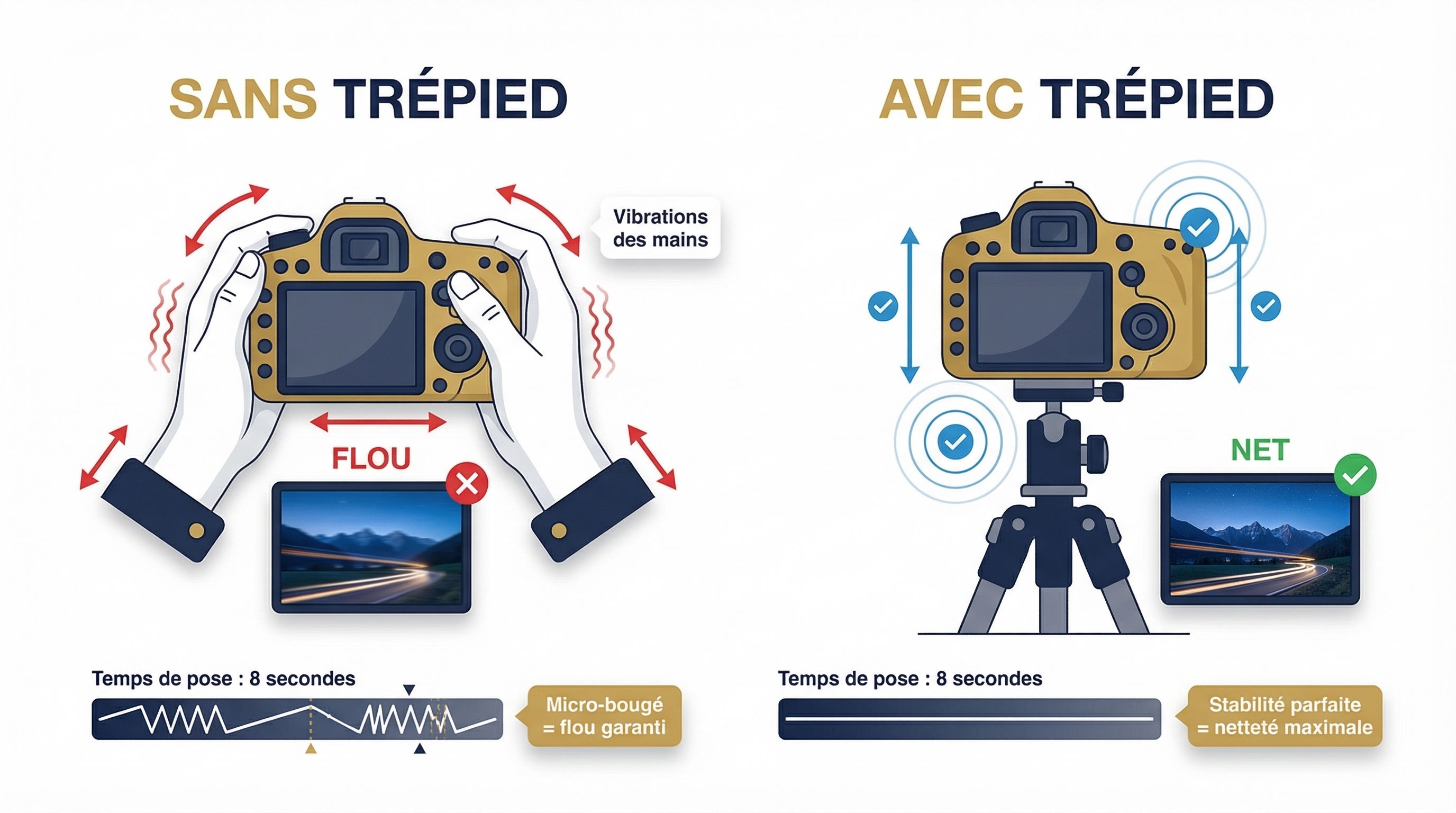 SANS TRÉPIED

Vibrations des mains

FLOU

Temps de pose : 8 secondes

Micro-bougé = flou garanti

AVEC TRÉPIED

NET

Temps de pose : 8 secondes

Stabilité parfaite = netteté maximale