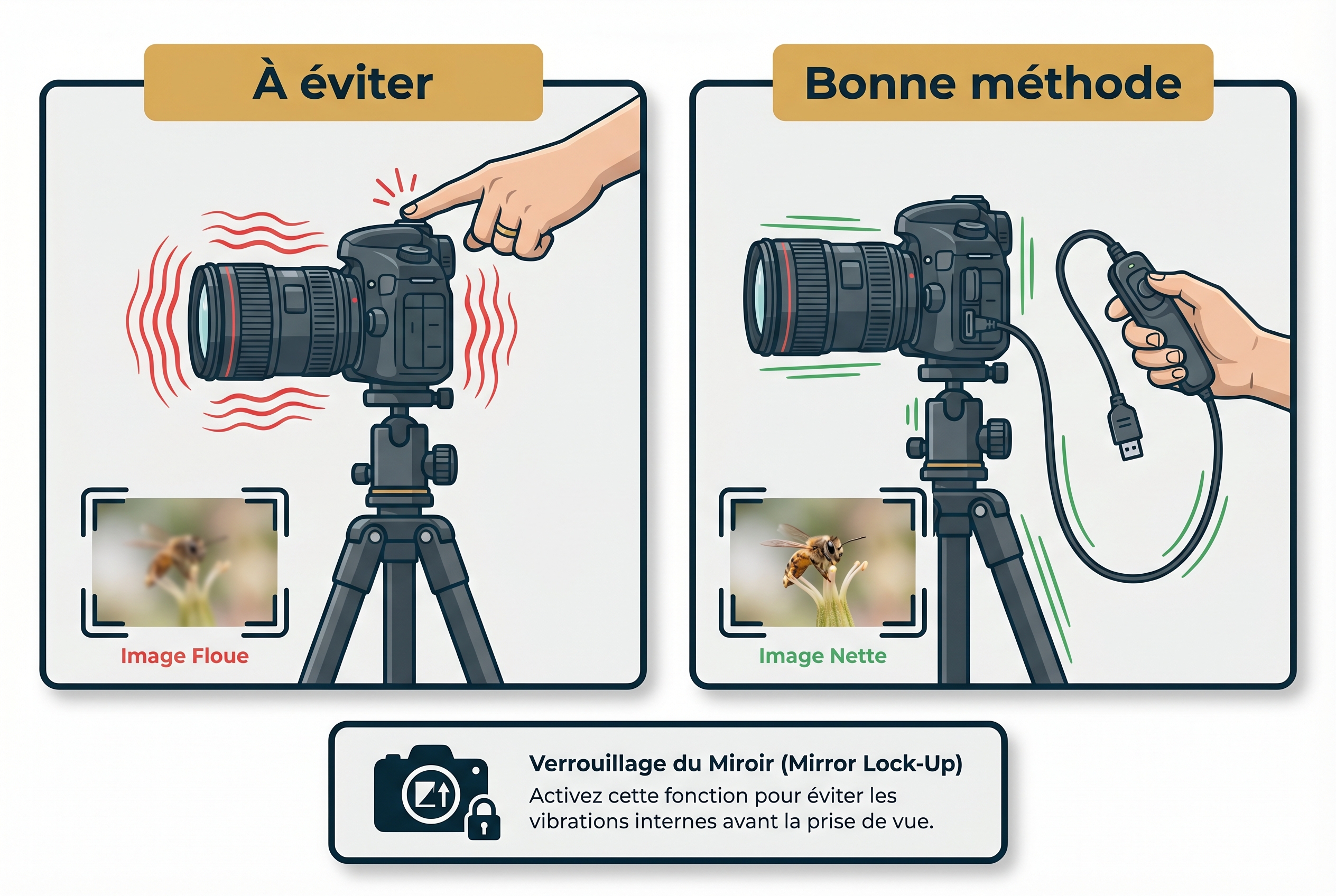 À éviter

Image Floue

Bonne méthode

Image Nette

Verrouillage du Miroir (Mirror Lock-Up)

Activez cette fonction pour éviter les vibrations internes avant la prise de vue.