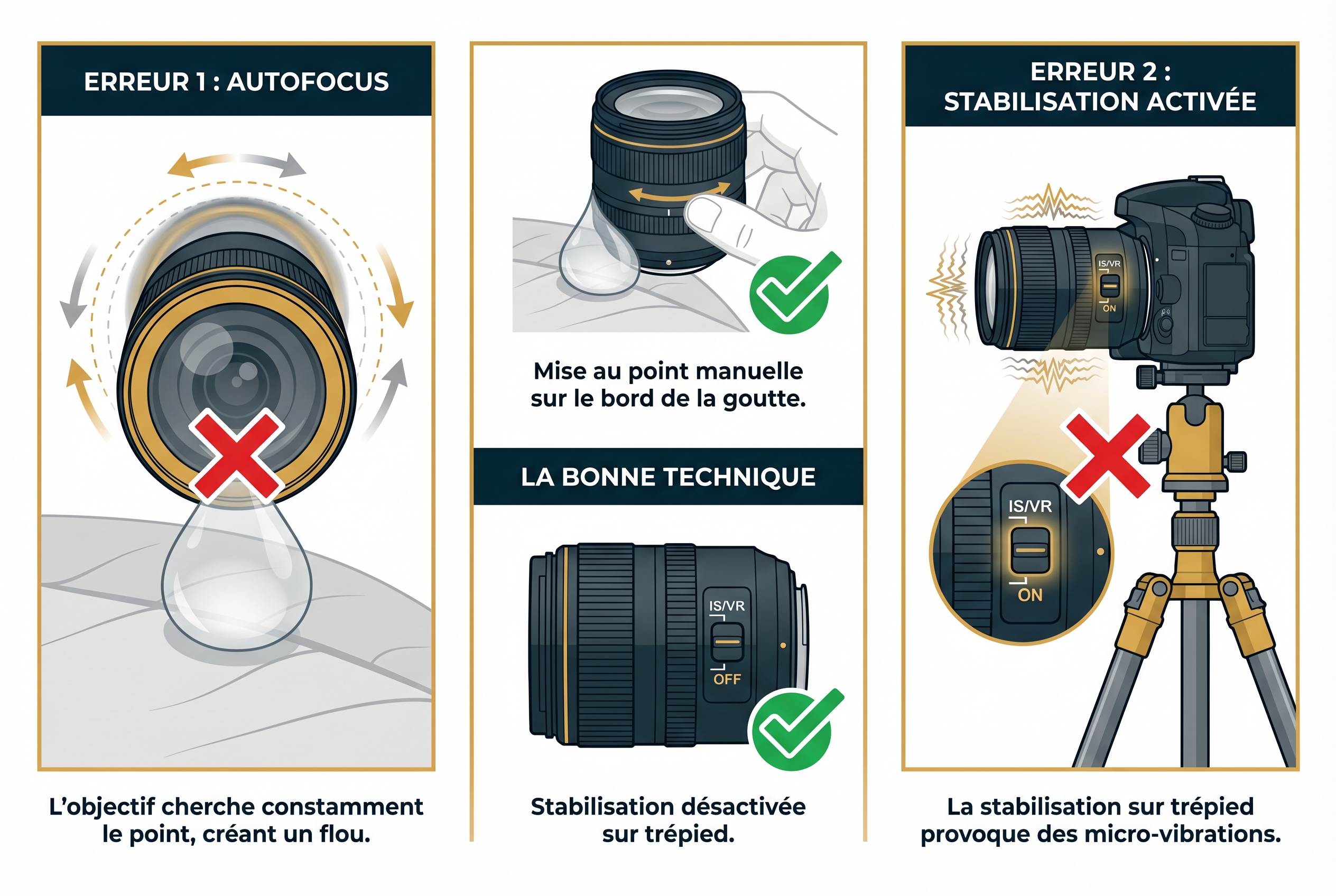 ERREUR 1 : AUTOFOCUS

L'objectif cherche constamment le point, créant un flou.

Mise au point manuelle sur le bord de la goutte.

LA BONNE TECHNIQUE

IS/VR

OFF

Stabilisation désactivée sur trépied.

ERREUR 2 : STABILISATION ACTIVÉE

IS/VR

ON

IS/VR

ON

La stabilisation sur trépied provoque des micro-vibrations.