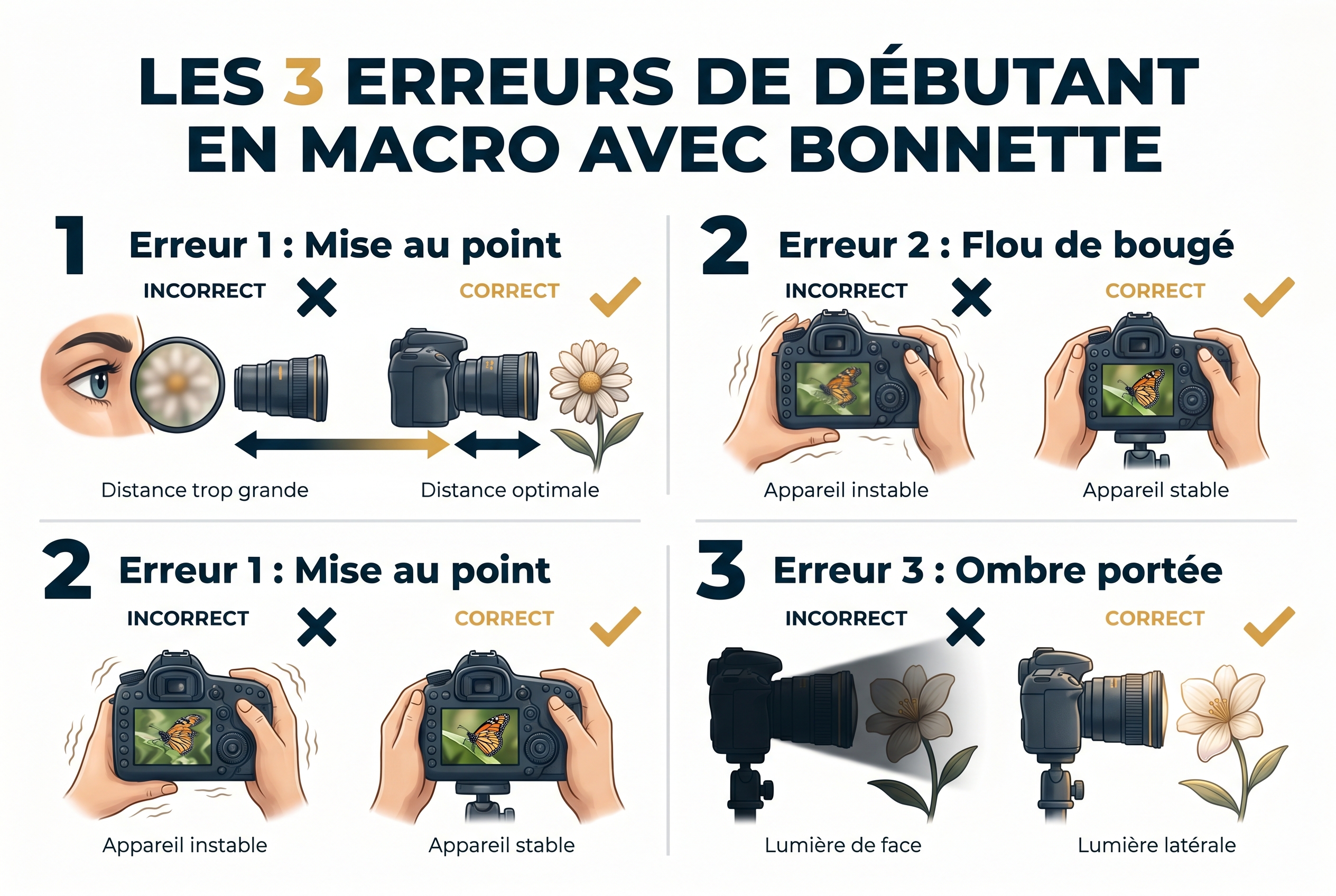 LES 3 ERREURS DE DÉBUTANT EN MACRO AVEC BONNETTE

1 Erreur 1 : Mise au point

INCORRECT

CORRECT

Distance trop grande

Distance optimale

2 Erreur 2 : Flou de bougé

INCORRECT

CORRECT

Appareil instable

Appareil stable

2 Erreur 1 : Mise au point

INCORRECT

CORRECT

Appareil instable

Appareil stable

3 Erreur 3 : Ombre portée

INCORRECT

CORRECT

Lumière de face

Lumière latérale