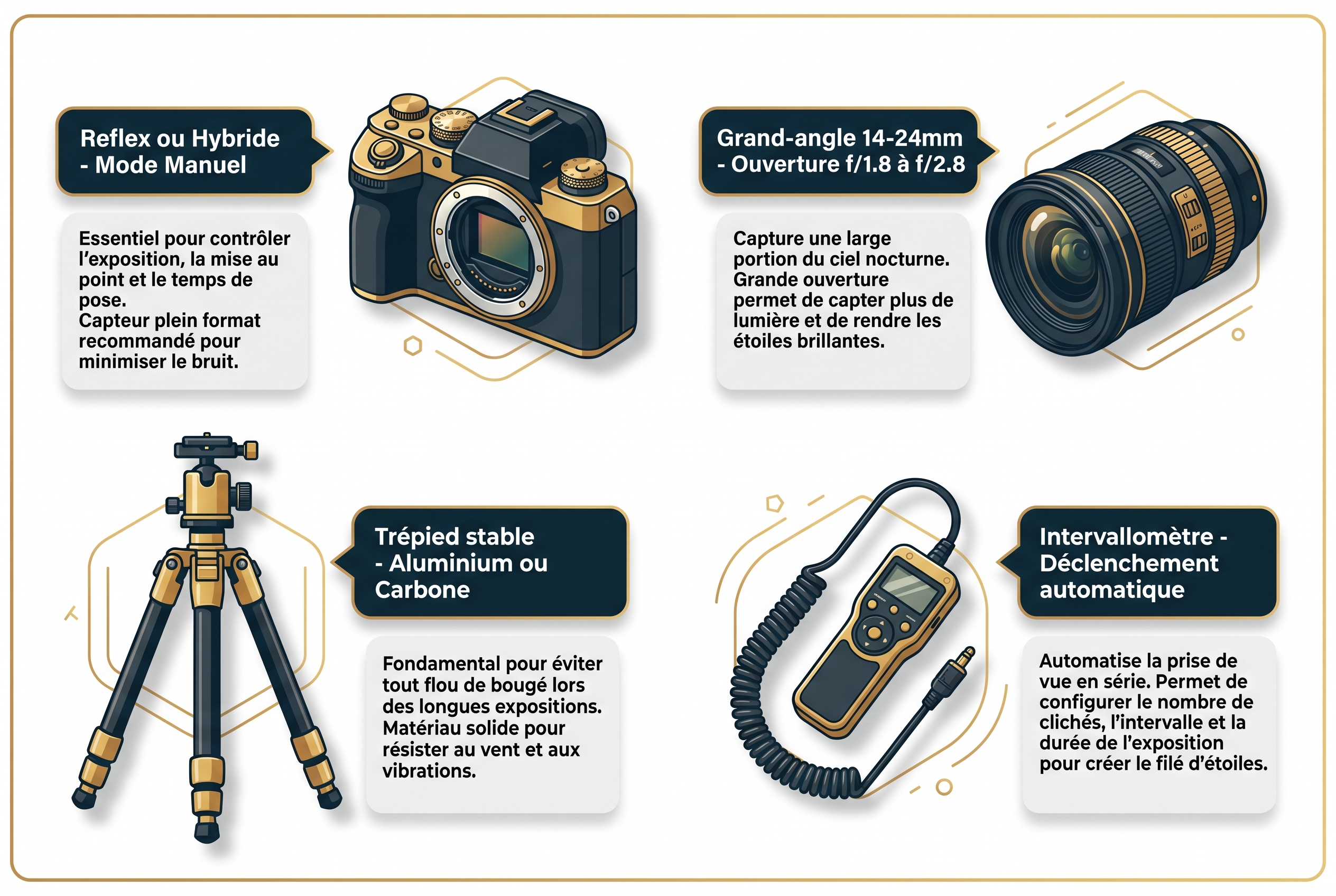 Reflex ou Hybride - Mode Manuel

Essentiel pour contrôler l'exposition, la mise au point et le temps de pose.
Capteur plein format recommandé pour minimiser le bruit.

Grand-angle 14-24mm - Ouverture f/1.8 à f/2.8

Capture une large portion du ciel nocturne. Grande ouverture permet de capter plus de lumière et de rendre les étoiles brillantes.

Trépied stable - Aluminium ou Carbone

Fondamental pour éviter tout flou de bougé lors des longues expositions. Matériau solide pour résister au vent et aux vibrations.

Intervallomètre - Déclenchement automatique

Automatise la prise de vue en série. Permet de configurer le nombre de clichés, l'intervalle et la durée de l'exposition pour créer le filé d'étoiles.